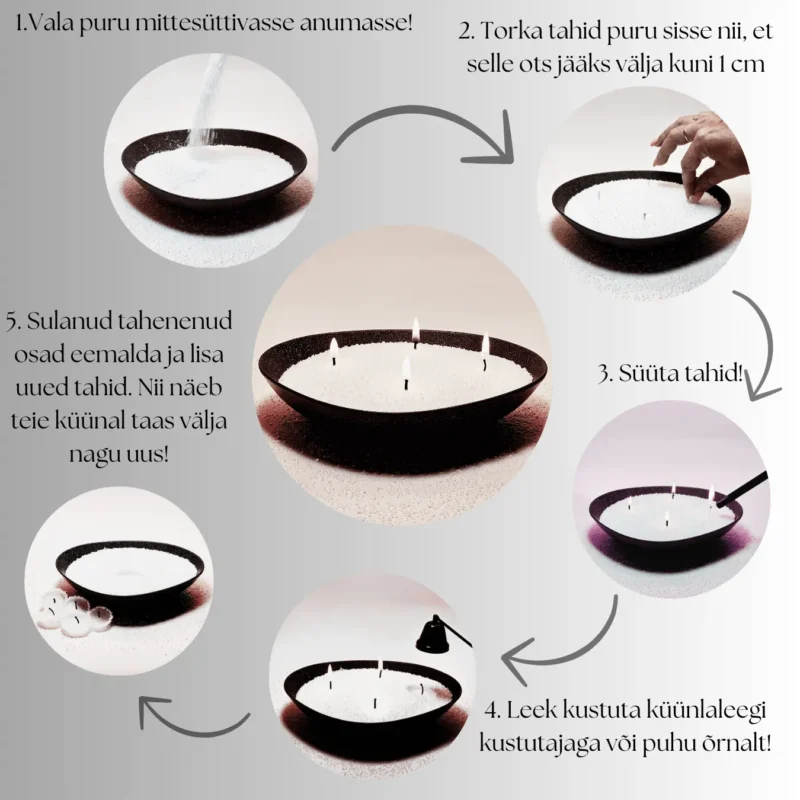 1.Vala puru mittesüttivasse anumasse!

2. Torka tahid puru sisse nii, et selle ots jääks välja kuni 1 cm

3. Süüta tahid!

4. Leek kustuta küünlaleegi kustutajaga või puhu õrnalt!

5. Sulanud tahenenud osad eemalda ja lisa uued tahid. Nii näeb teie küünal taas välja nagu uus!