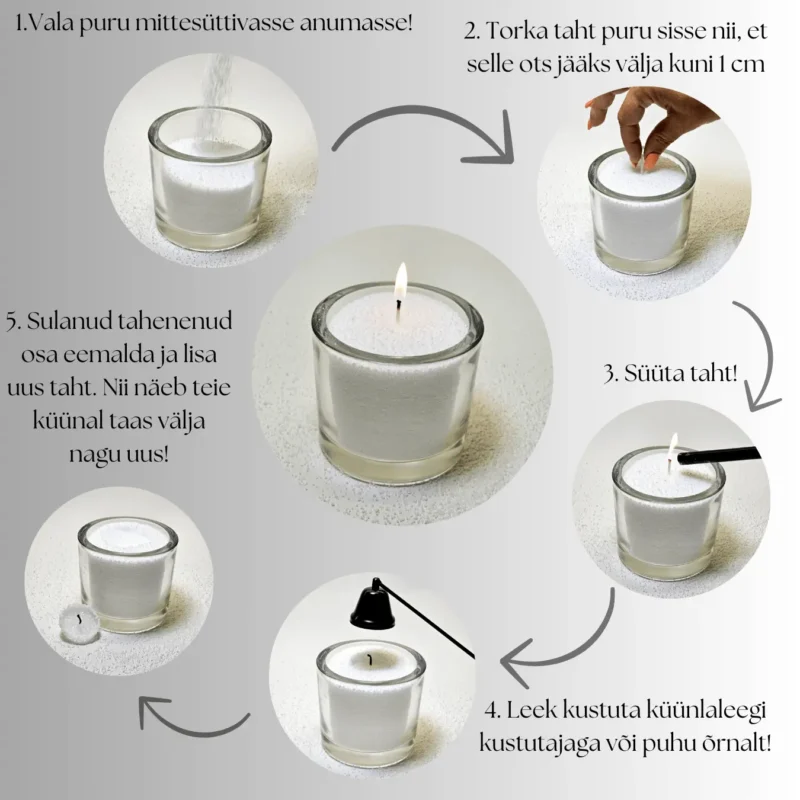 1.Vala puru mittesüttivasse anumasse!

2. Torka taht puru sisse nii, et selle ots jääks välja kuni 1 cm

3. Süüta taht!

4. Leek kustuta küünlaleegi kustutajaga või puhu õrnalt!

5. Sulanud tahenenud osa eemalda ja lisa uus taht. Nii näeb teie küünal taas välja nagu uus!